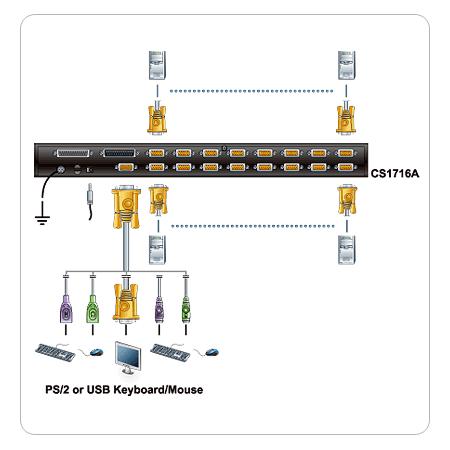 CS1716A

PS/2 or USB Keyboard/Mouse